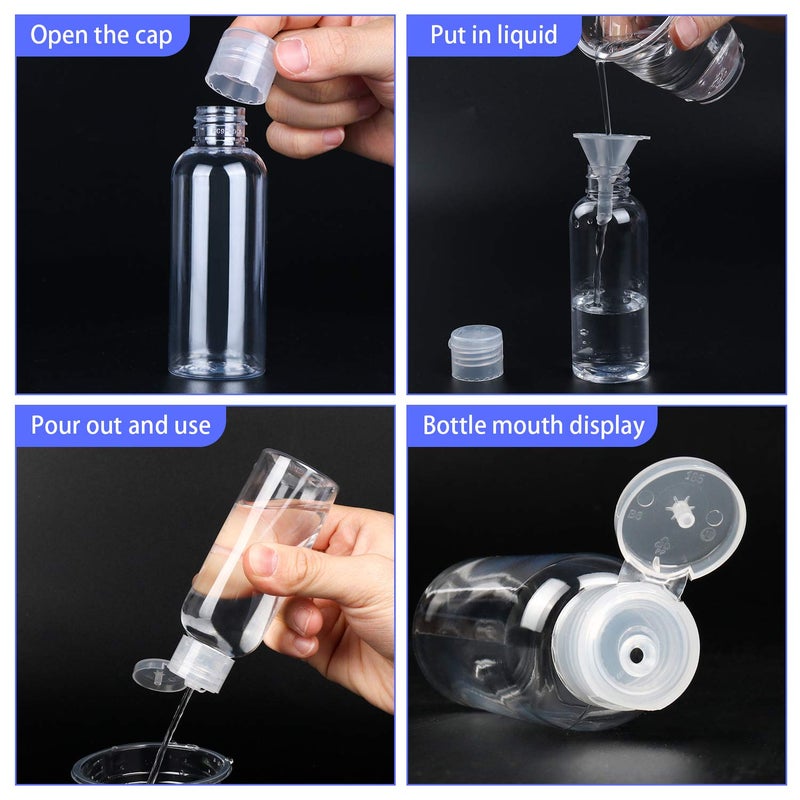 Open the cap

Put in liquid

Pour out and use

Bottle mouth display